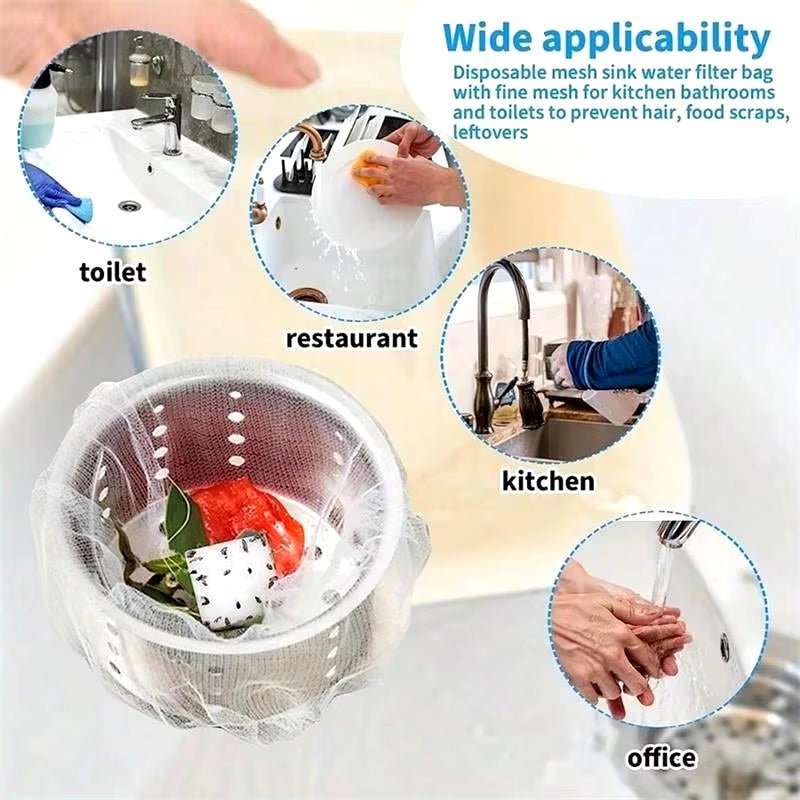 Wide applicability
Disposable mesh sink water filter bag with fine mesh for kitchen bathrooms and toilets to prevent hair, food scraps, leftovers

toilet

restaurant

kitchen

office