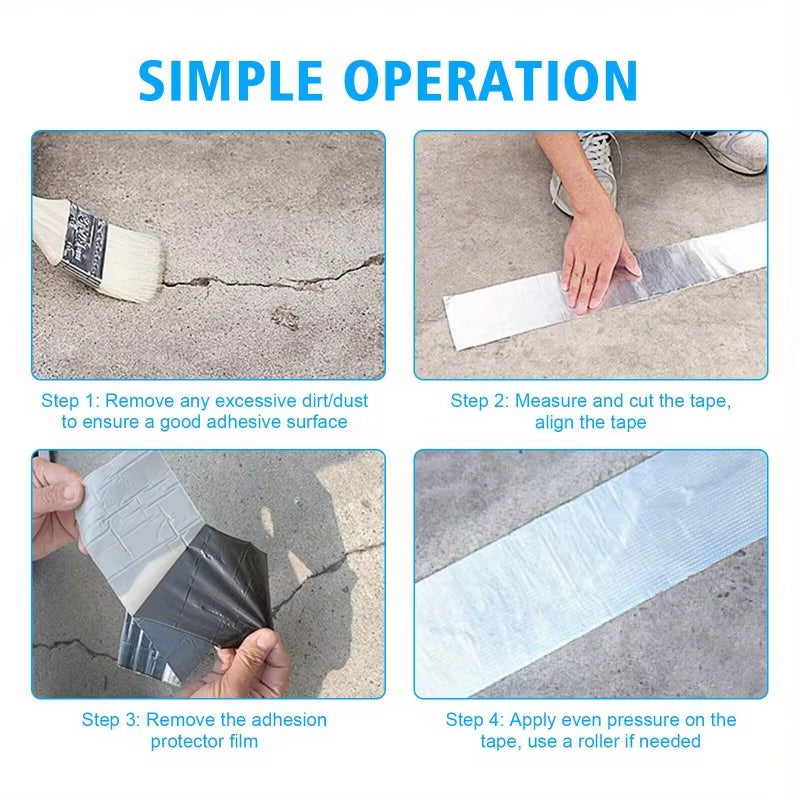 SIMPLE OPERATION

Step 1: Remove any excessive dirt/dust to ensure a good adhesive surface

Step 2: Measure and cut the tape, align the tape

Step 3: Remove the adhesion protector film

Step 4: Apply even pressure on the tape, use a roller if needed