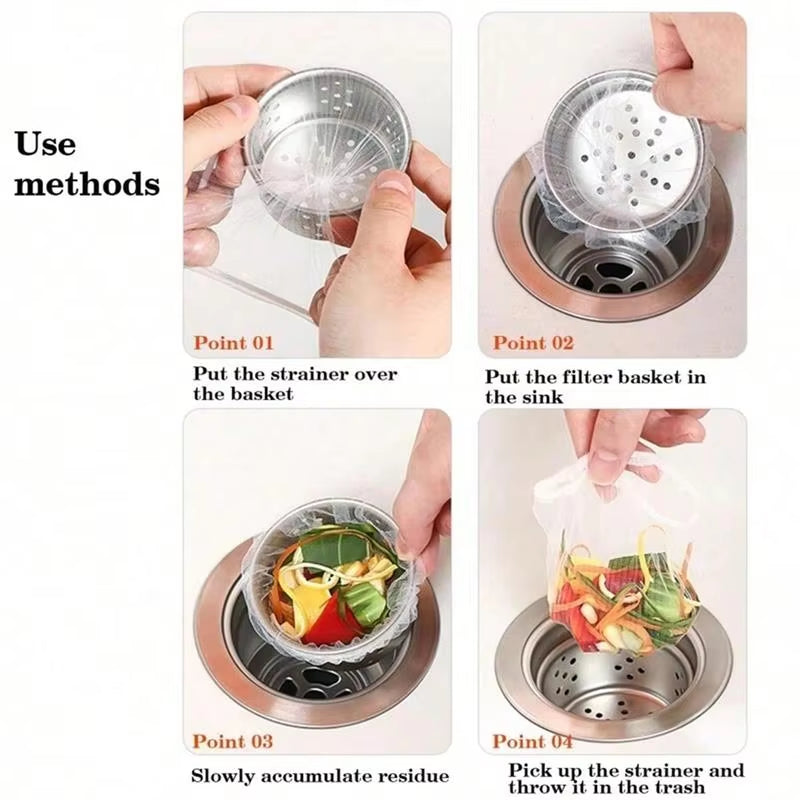 Use methods

Point 01

Put the strainer over the basket

Point 02

Put the filter basket in the sink

Point 03

Slowly accumulate residue

Point 04

Pick up the strainer and throw it in the trash